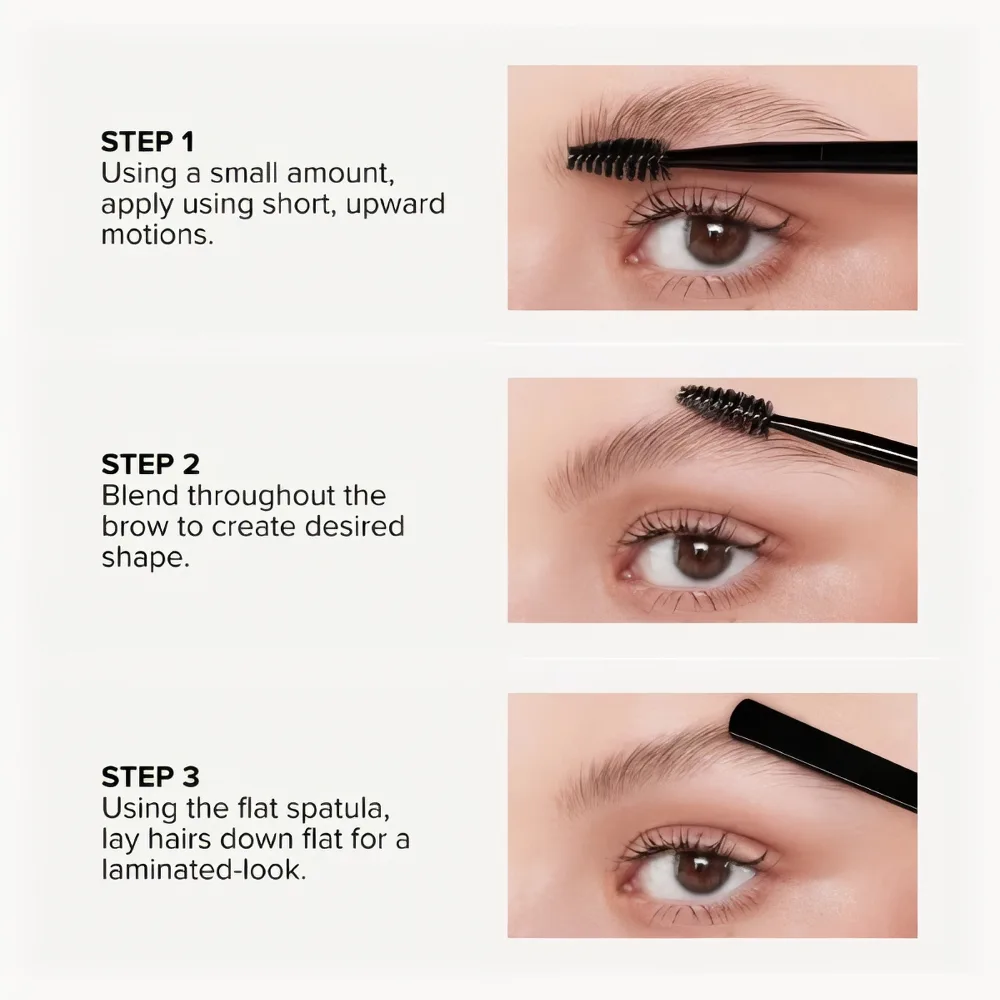 STEP 1
Using a small amount, apply using short, upward motions.

STEP 2
Blend throughout the brow to create desired shape.

STEP 3
Using the flat spatula, lay hairs down flat for a laminated-look.