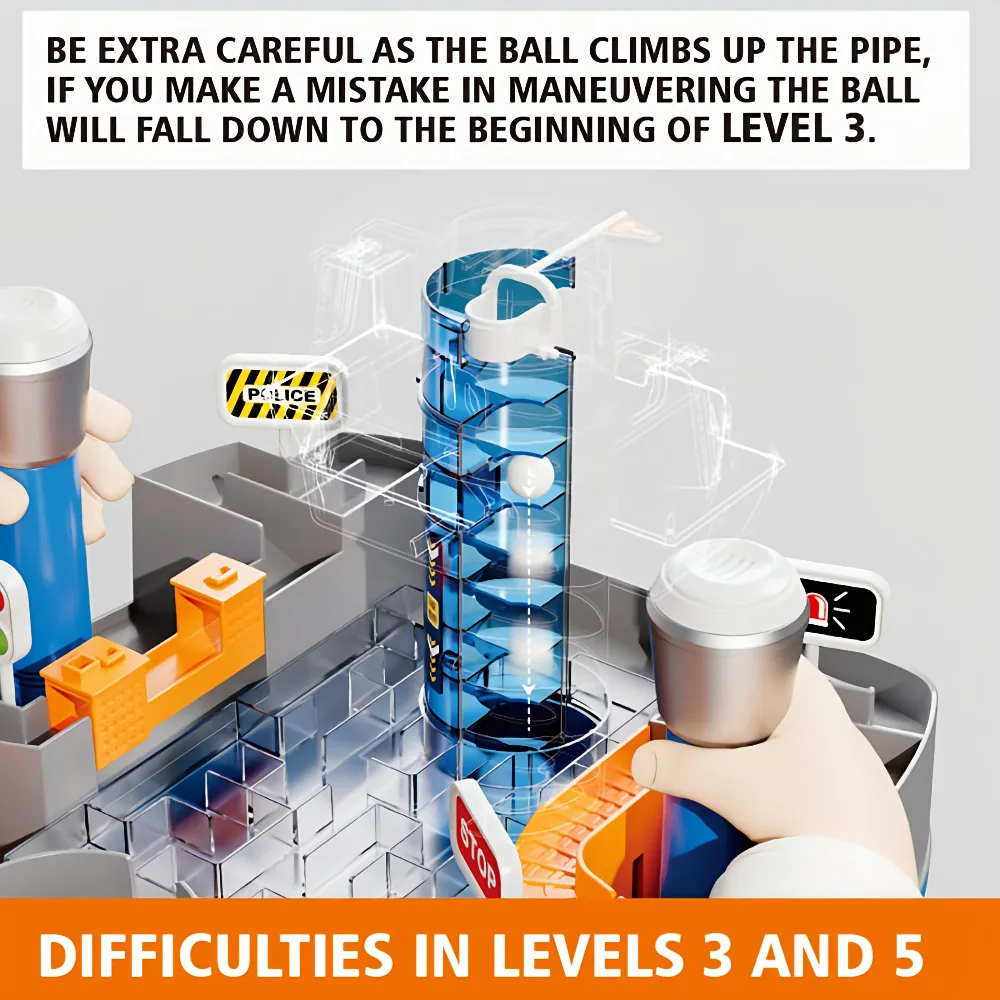 BE EXTRA CAREFUL AS THE BALL CLIMBS UP THE PIPE, IF YOU MAKE A MISTAKE IN MANEUVERING THE BALL WILL FALL DOWN TO THE BEGINNING OF LEVEL 3.

POLICE

STOP

DIFFICULTIES IN LEVELS 3 AND 5