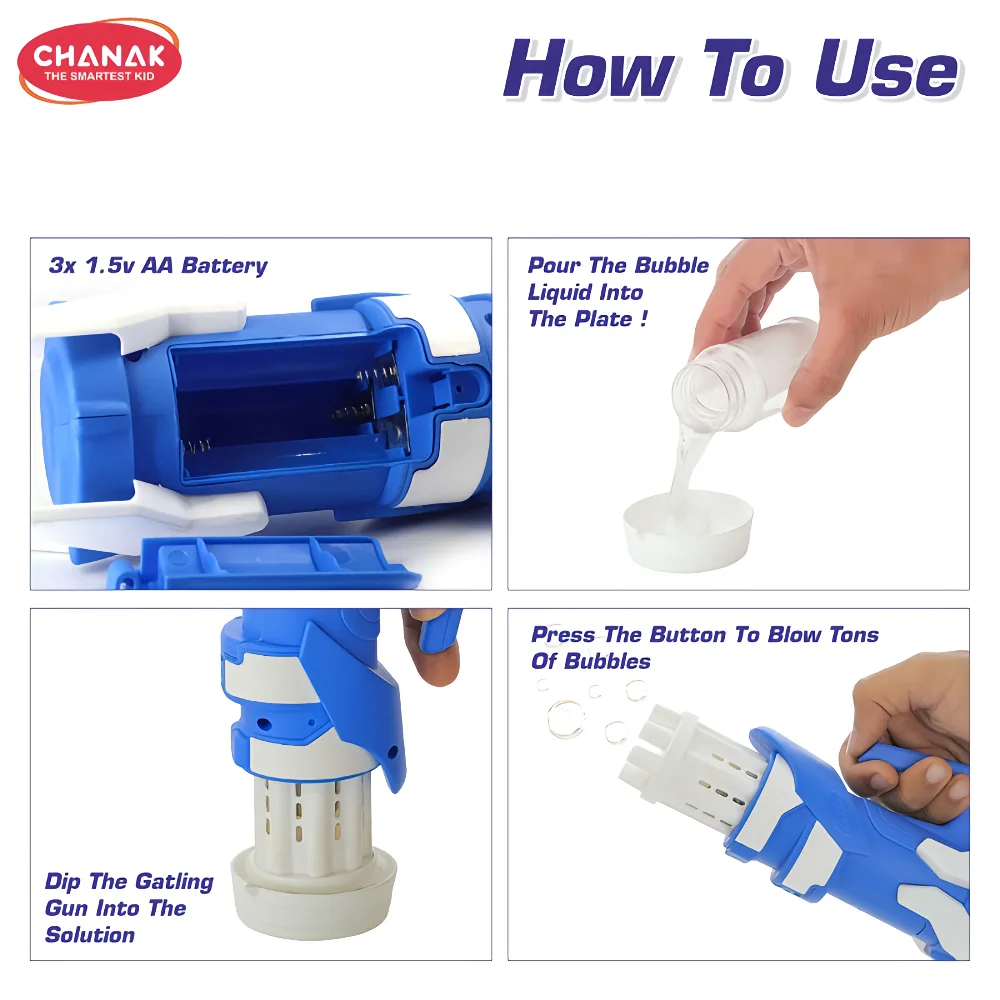 CHANAK
THE SMARTEST KID

How To Use

3x 1.5v AA Battery

Pour The Bubble Liquid Into The Plate !

Dip The Gatling Gun Into The Solution

Press The Button To Blow Tons Of Bubbles