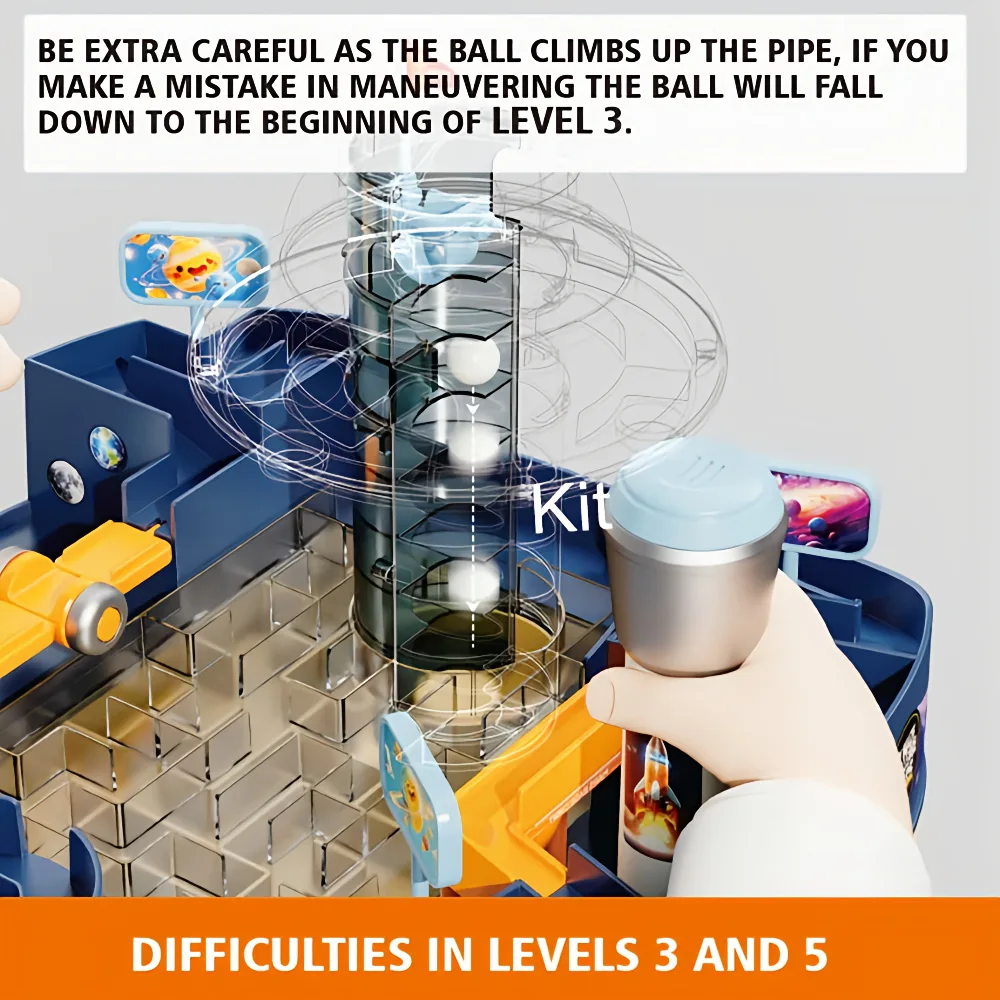 BE EXTRA CAREFUL AS THE BALL CLIMBS UP THE PIPE, IF YOU MAKE A MISTAKE IN MANEUVERING THE BALL WILL FALL DOWN TO THE BEGINNING OF LEVEL 3.

Kit

DIFFICULTIES IN LEVELS 3 AND 5