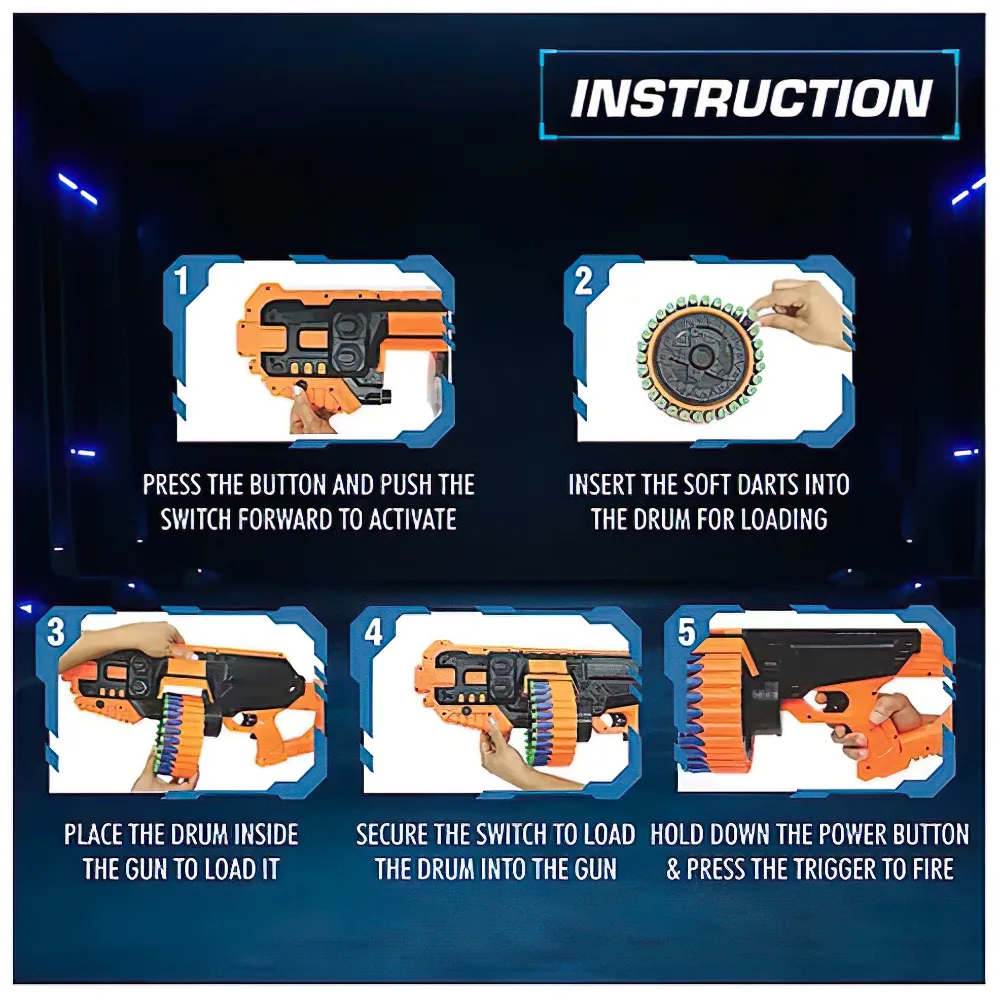 INSTRUCTION

1

PRESS THE BUTTON AND PUSH THE SWITCH FORWARD TO ACTIVATE

2

INSERT THE SOFT DARTS INTO THE DRUM FOR LOADING

3

PLACE THE DRUM INSIDE THE GUN TO LOAD IT

4

SECURE THE SWITCH TO LOAD THE DRUM INTO THE GUN

5

HOLD DOWN THE POWER BUTTON & PRESS THE TRIGGER TO FIRE